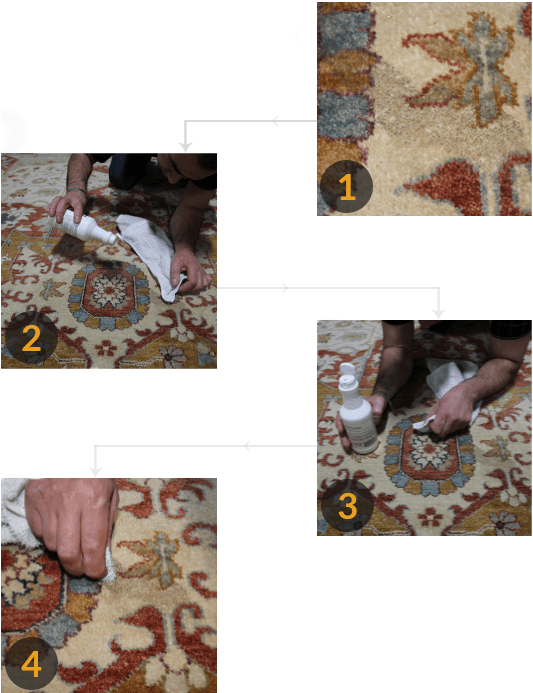 1

2

3

4